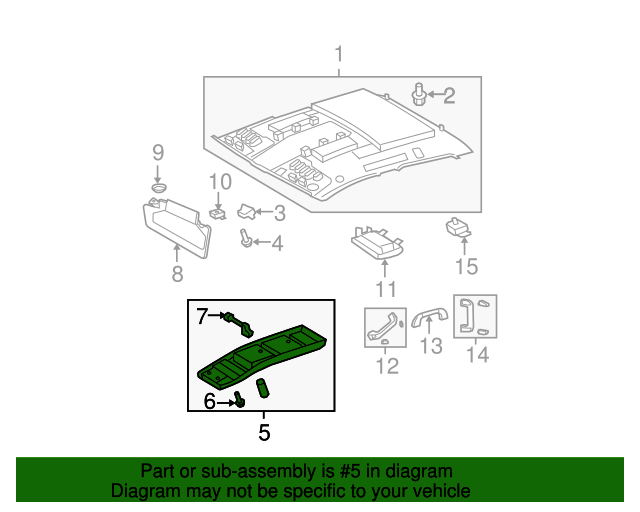 1
2
9
10
3
4
8
11
15
7
6
5
12
13
14

Part or sub-assembly is #5 in diagram
Diagram may not be specific to your vehicle