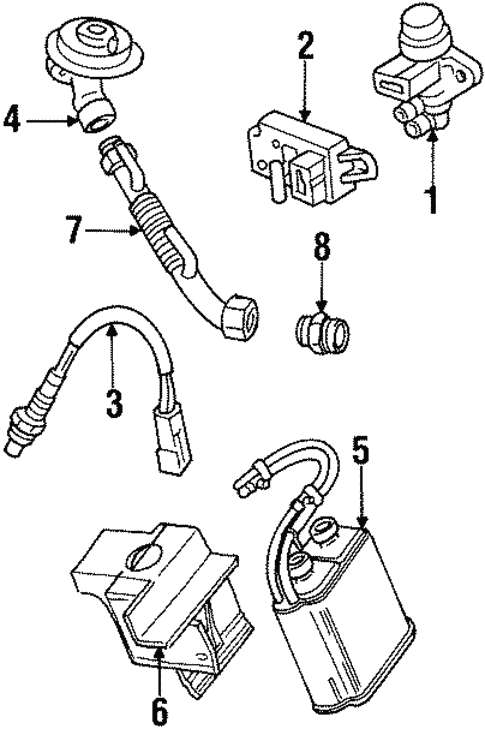 4
2
1
7
8
3
5
6