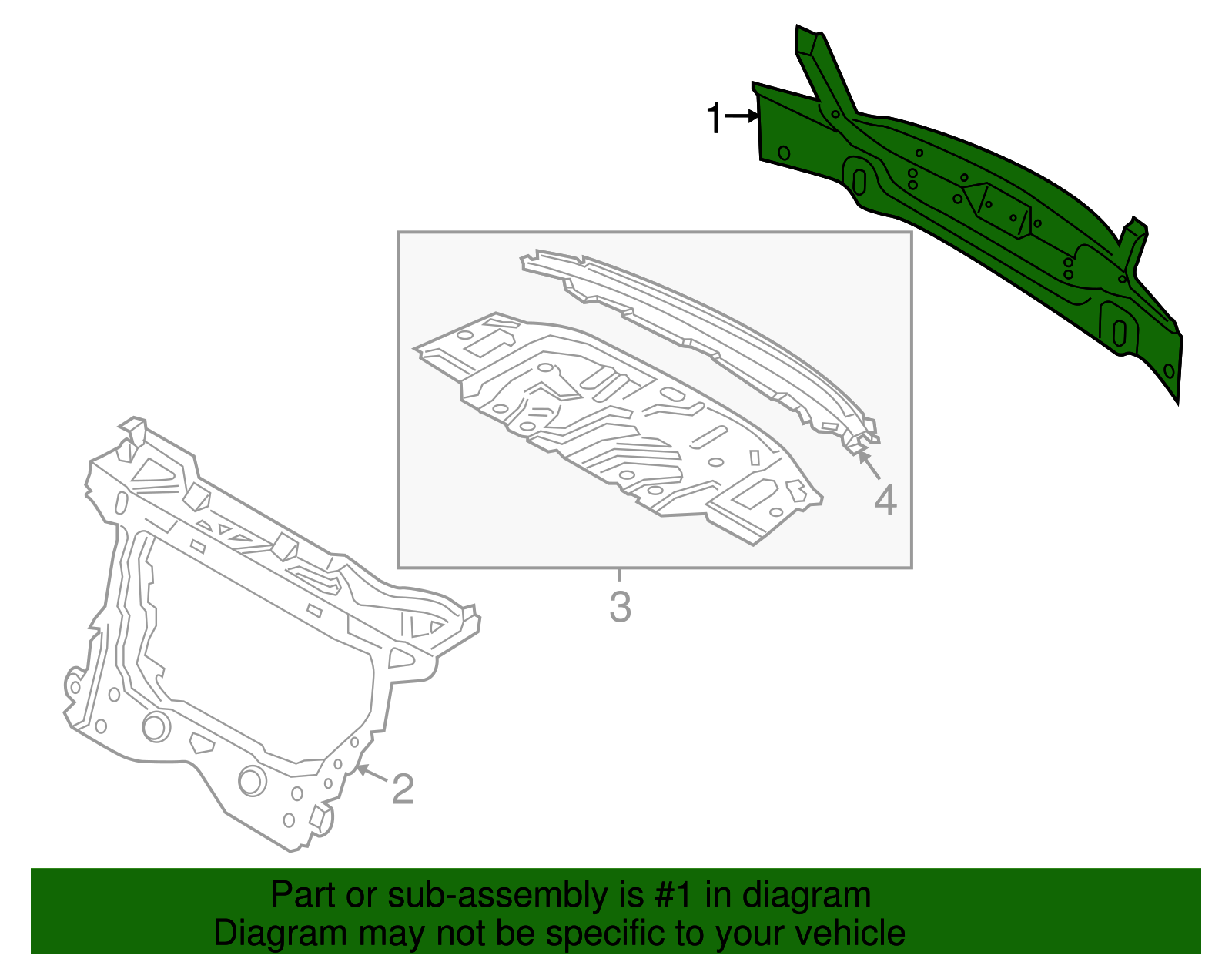 1
4
3
2
Part or sub-assembly is #1 in diagram
Diagram may not be specific to your vehicle