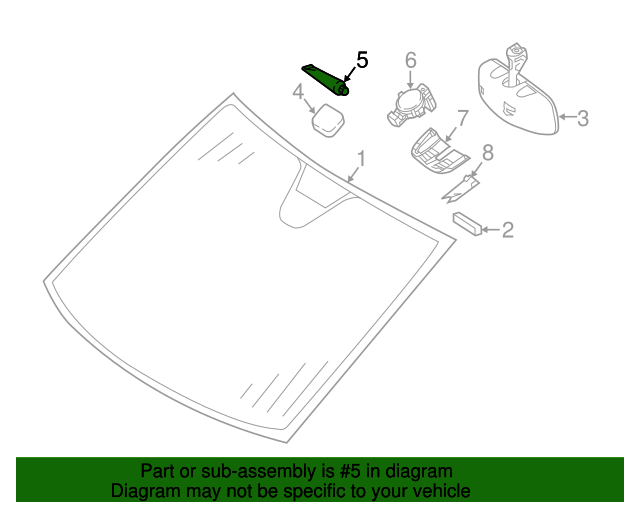 5
6
4
3
7
1
8
2

Part or sub-assembly is #5 in diagram
Diagram may not be specific to your vehicle