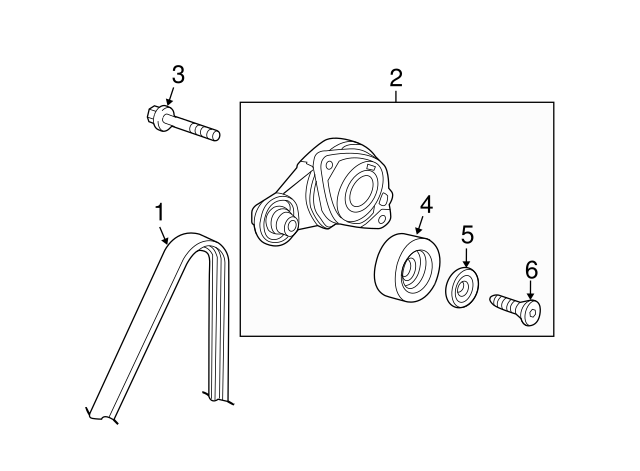 3
2
1
4
5
6