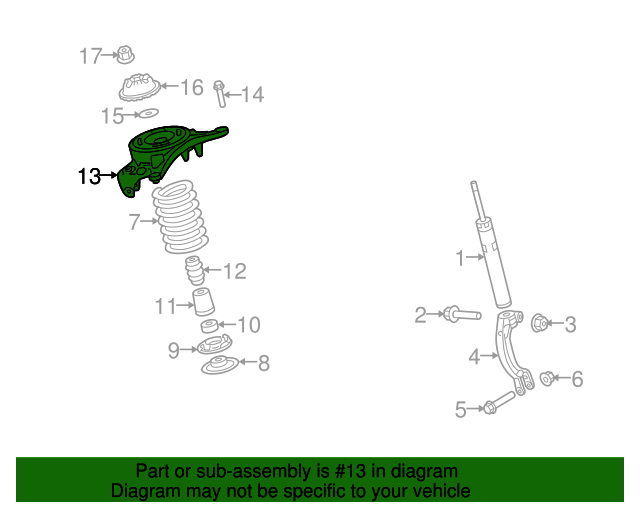 17
16
14
15
13
7
12
11
10
9
8
1
2
3
4
6
5

Part or sub-assembly is #13 in diagram
Diagram may not be specific to your vehicle