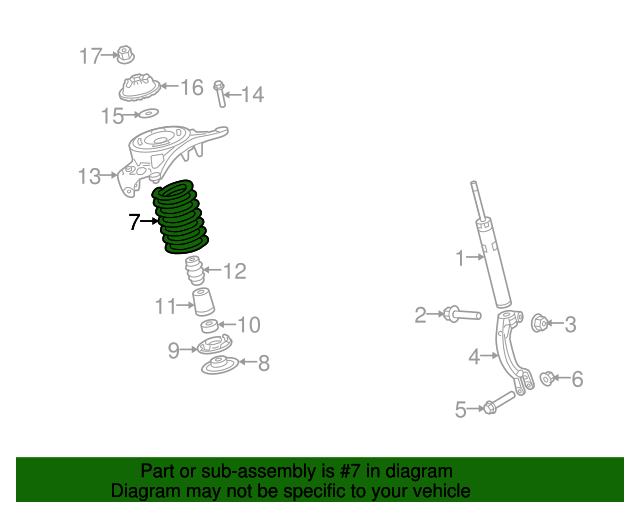 17
16
14
15
13
7
12
11
10
9
8
1
2
3
4
6
5

Part or sub-assembly is #7 in diagram
Diagram may not be specific to your vehicle