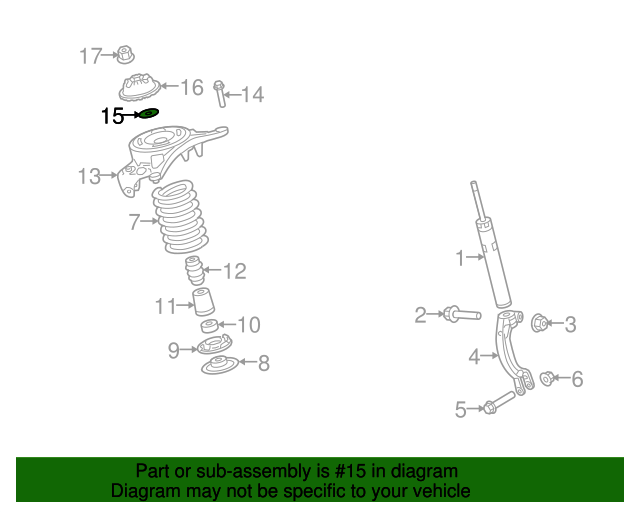 17
16
14
15
13
7
12
11
10
9
8
1
2
3
4
6
5

Part or sub-assembly is #15 in diagram
Diagram may not be specific to your vehicle