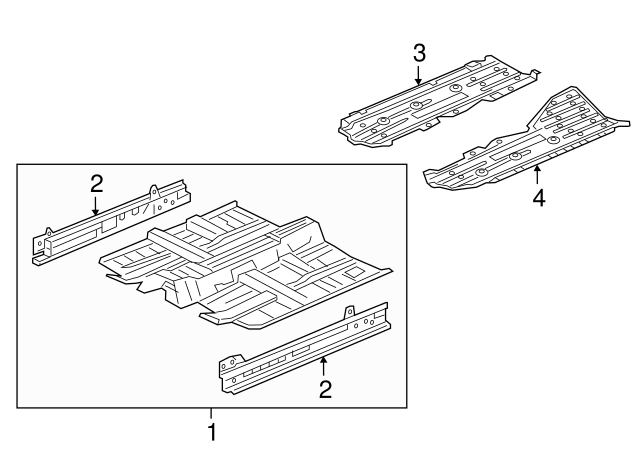 3
4
2
2
1