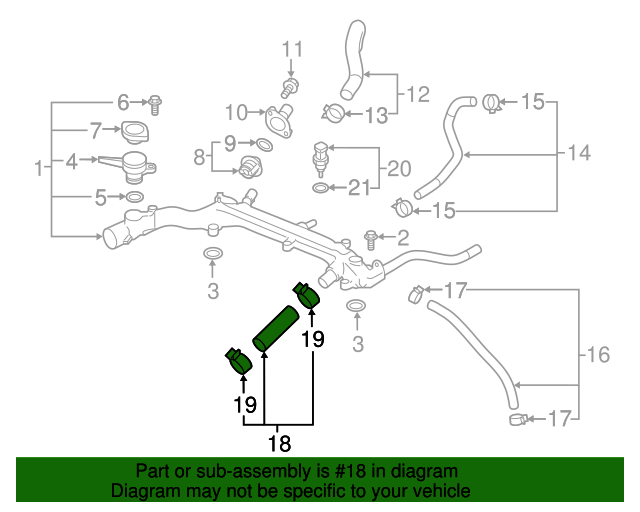 11
12
6
10
13
15
7
9
8
14
1
4
20
21
5
15
2
3
17
19
3
16
19
17
18
Part or sub-assembly is #18 in diagram
Diagram may not be specific to your vehicle