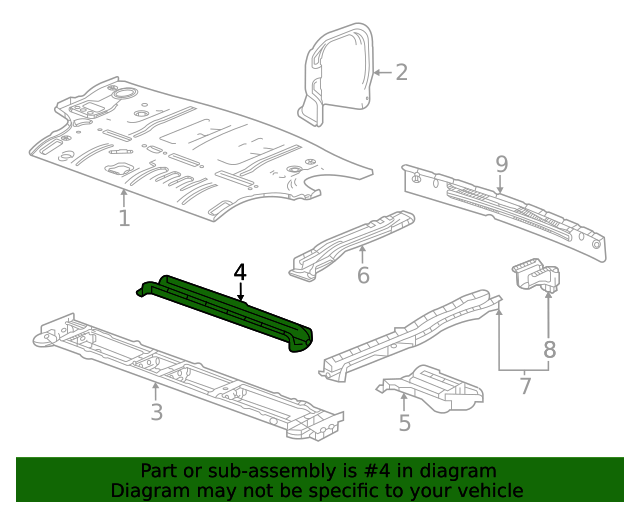 2
9
1
6
4
8
7
3
5

Part or sub-assembly is #4 in diagram
Diagram may not be specific to your vehicle