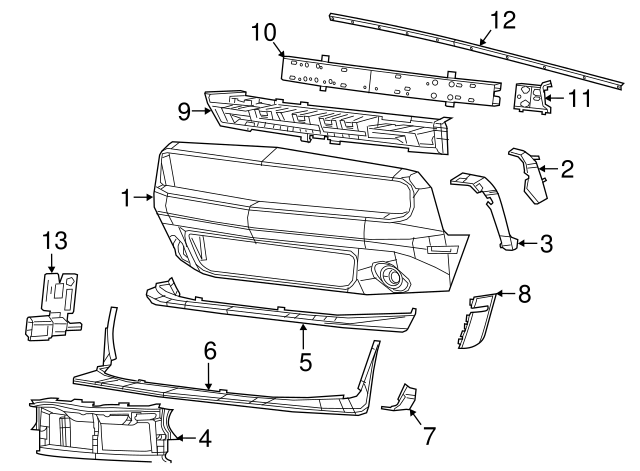 12
10
11
9
2
1
3
13
8
5
6
7
4