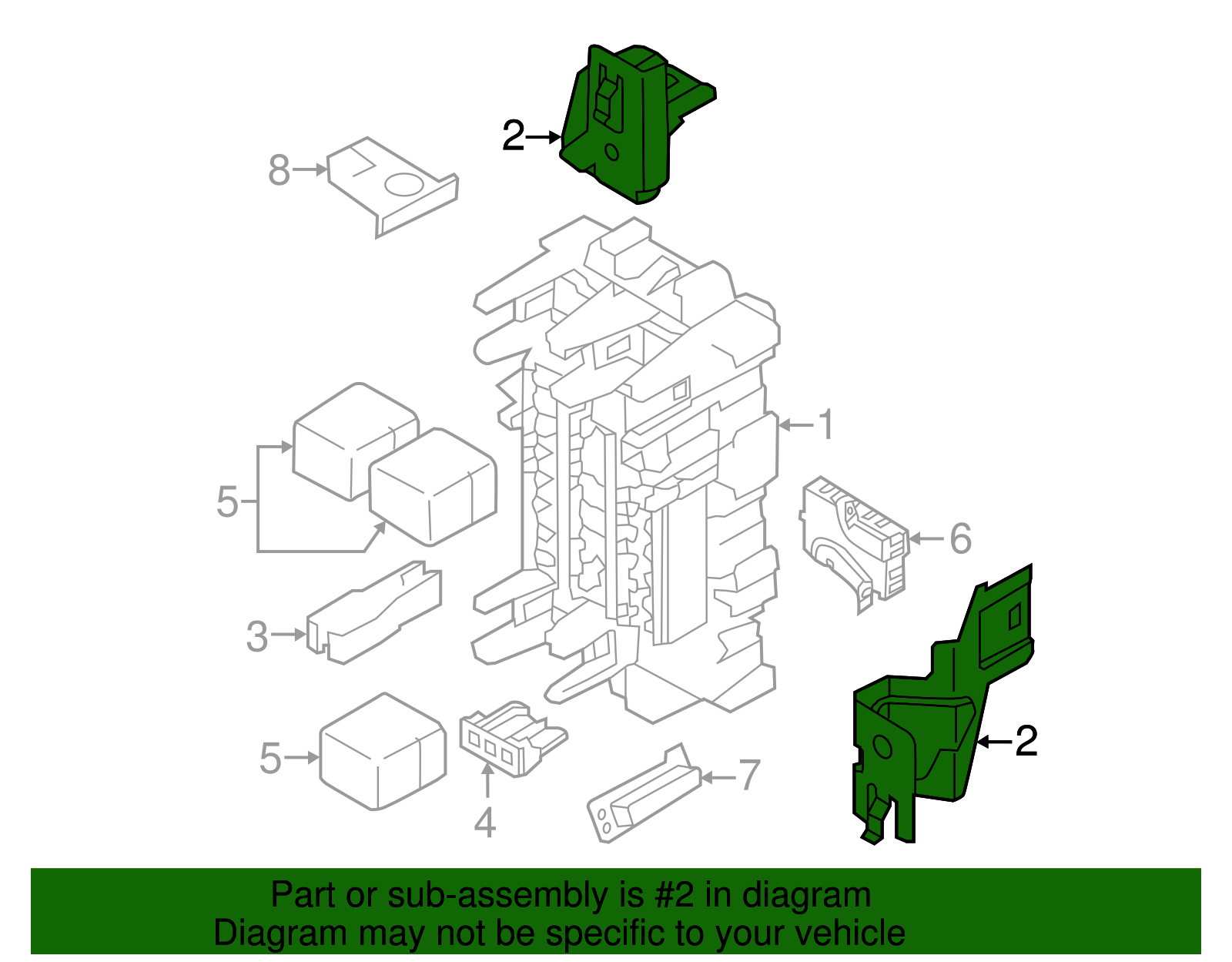 2
8
1
5
6
3
2
5
4
7

Part or sub-assembly is #2 in diagram
Diagram may not be specific to your vehicle