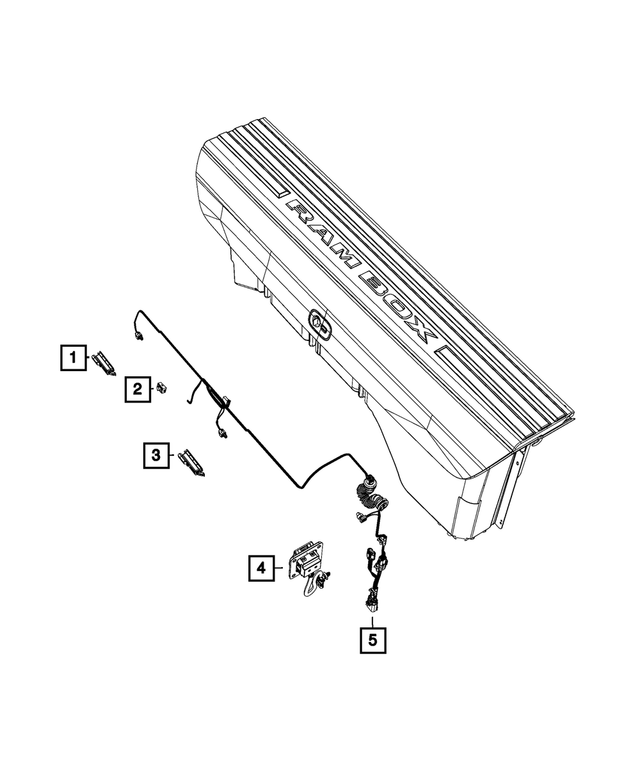 RAM BOX

1

2

3

4

5