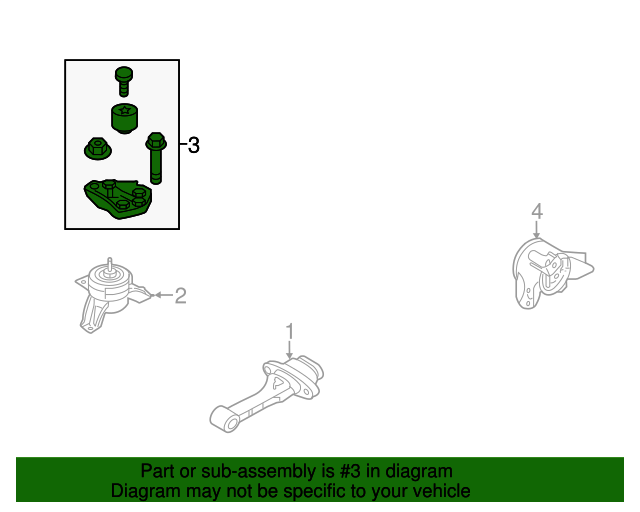 3

4

2

1

Part or sub-assembly is #3 in diagram
Diagram may not be specific to your vehicle