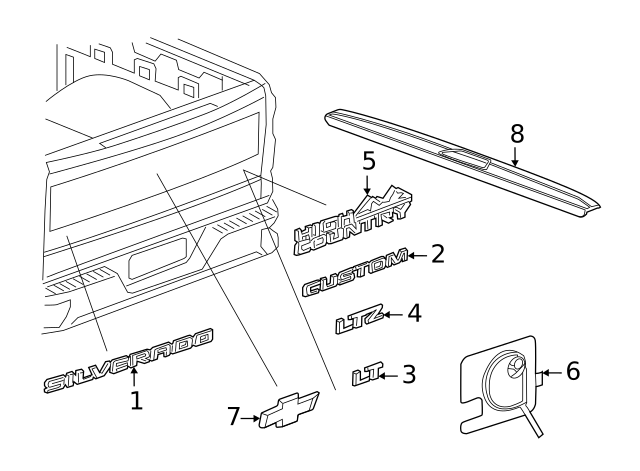 8
5
HIGH COUNTRY
CUSTOM
2
LTZ
4
LT
3
6
SILVERADO
1
7