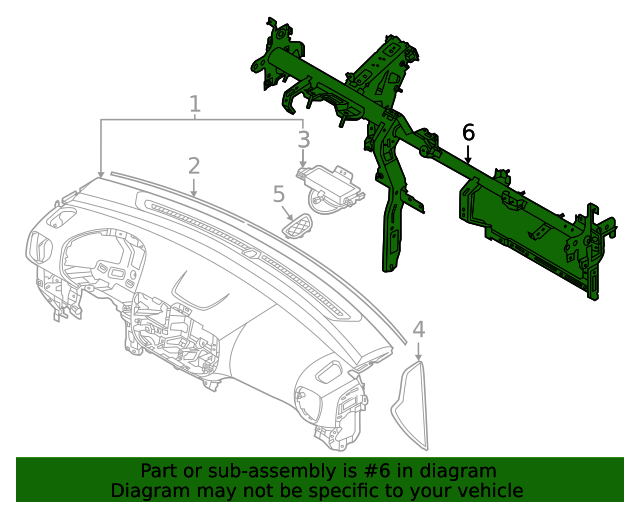 1
2
3
5
6
4

Part or sub-assembly is #6 in diagram
Diagram may not be specific to your vehicle