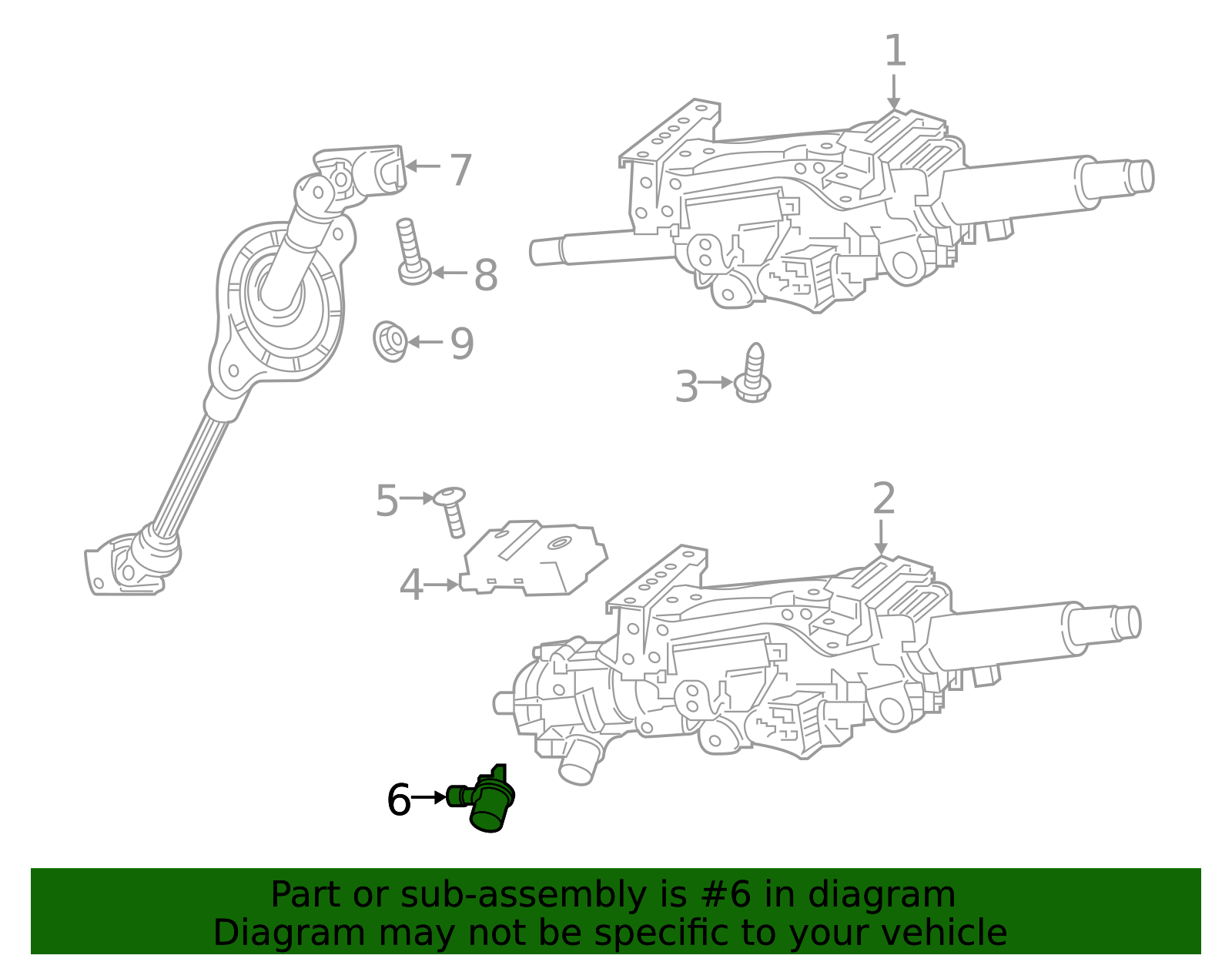 1
7
8
9
3
5
2
4
6

Part or sub-assembly is #6 in diagram
Diagram may not be specific to your vehicle