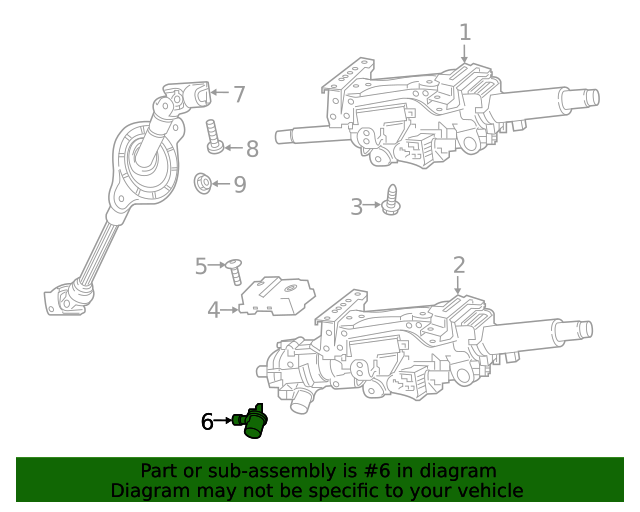 1
7
8
9
3
5
2
4
6

Part or sub-assembly is #6 in diagram
Diagram may not be specific to your vehicle