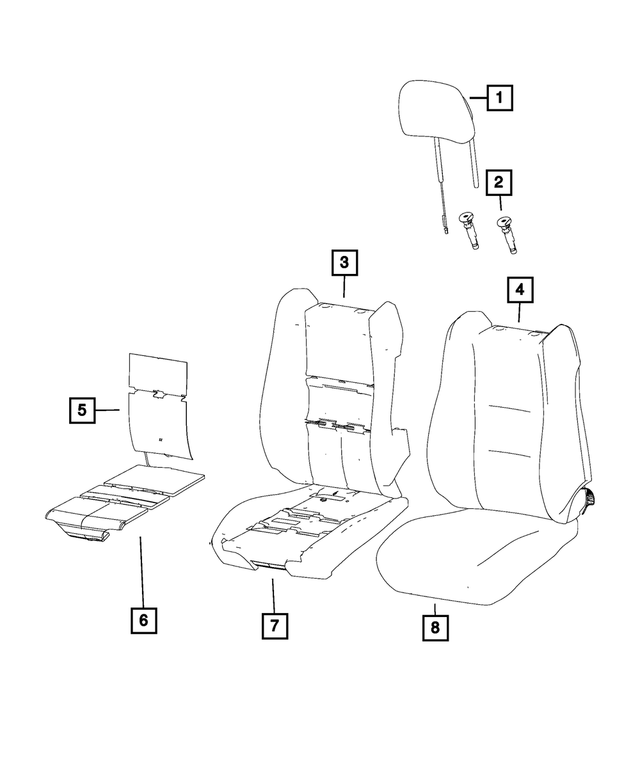 1
2
3
4
5
6
7
8