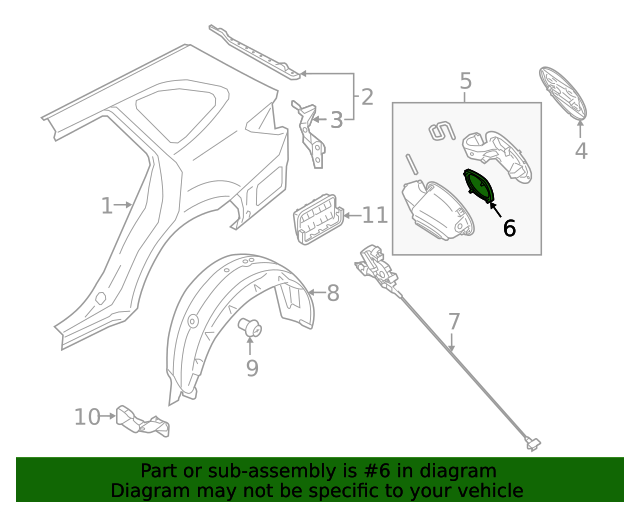 2
3
5
4
1
11
6
8
7
9
10

Part or sub-assembly is #6 in diagram
Diagram may not be specific to your vehicle