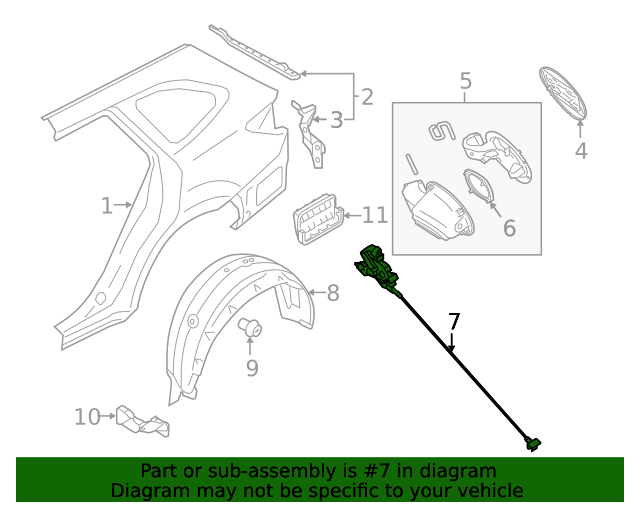 2
3
5
4
1
11
6
8
7
9
10

Part or sub-assembly is #7 in diagram
Diagram may not be specific to your vehicle