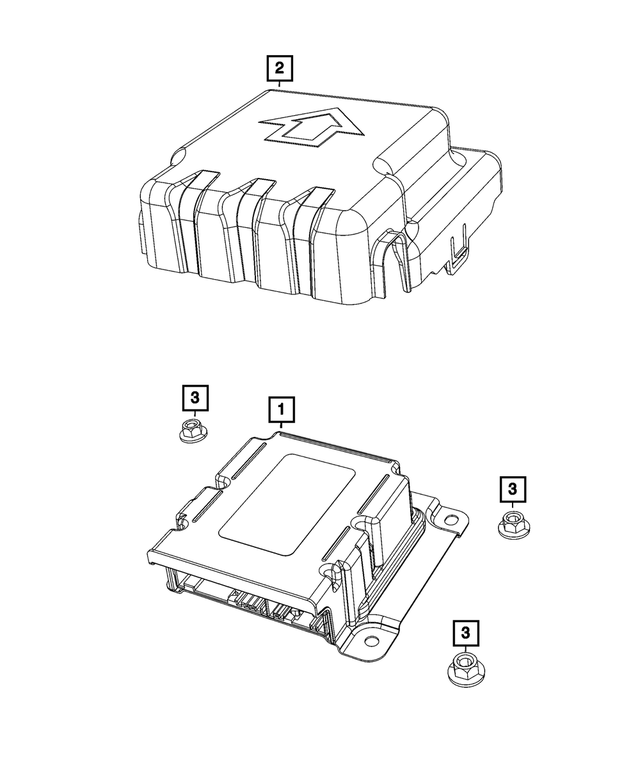 2

3

1

3

3