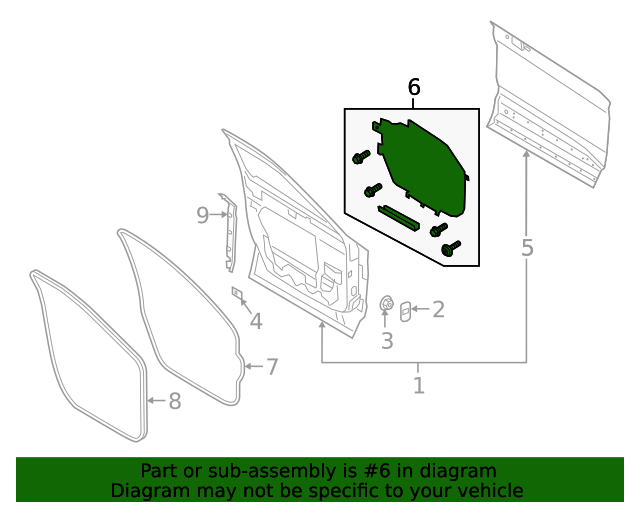 6

9

5

4

2

3

7

8

1

Part or sub-assembly is #6 in diagram
Diagram may not be specific to your vehicle