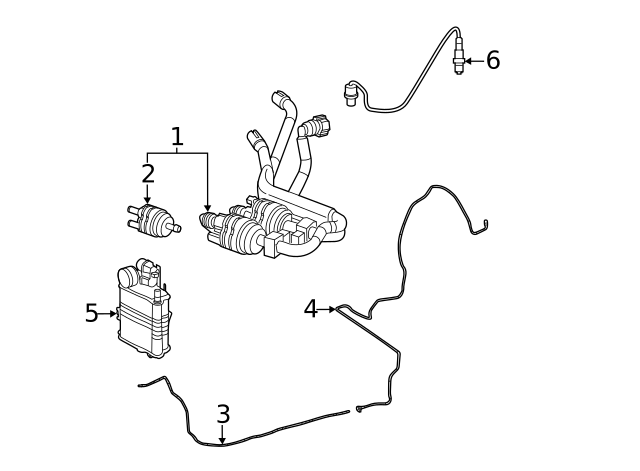 6
1
2
5
4
3