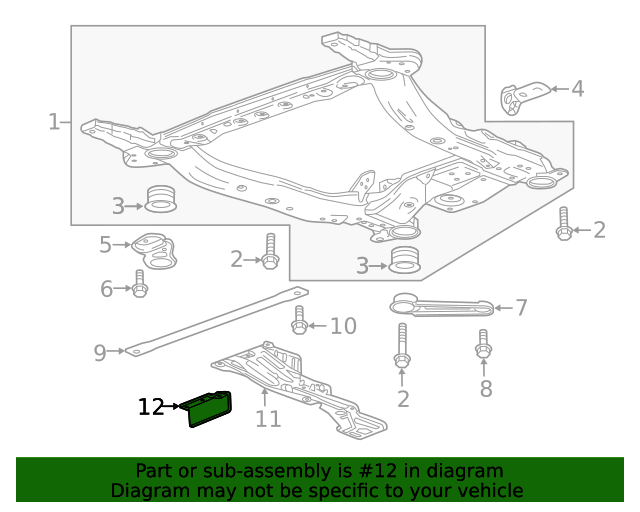 1
4
3
2
5
2
3
6
7
10
9
2
8
12
11

Part or sub-assembly is #12 in diagram
Diagram may not be specific to your vehicle