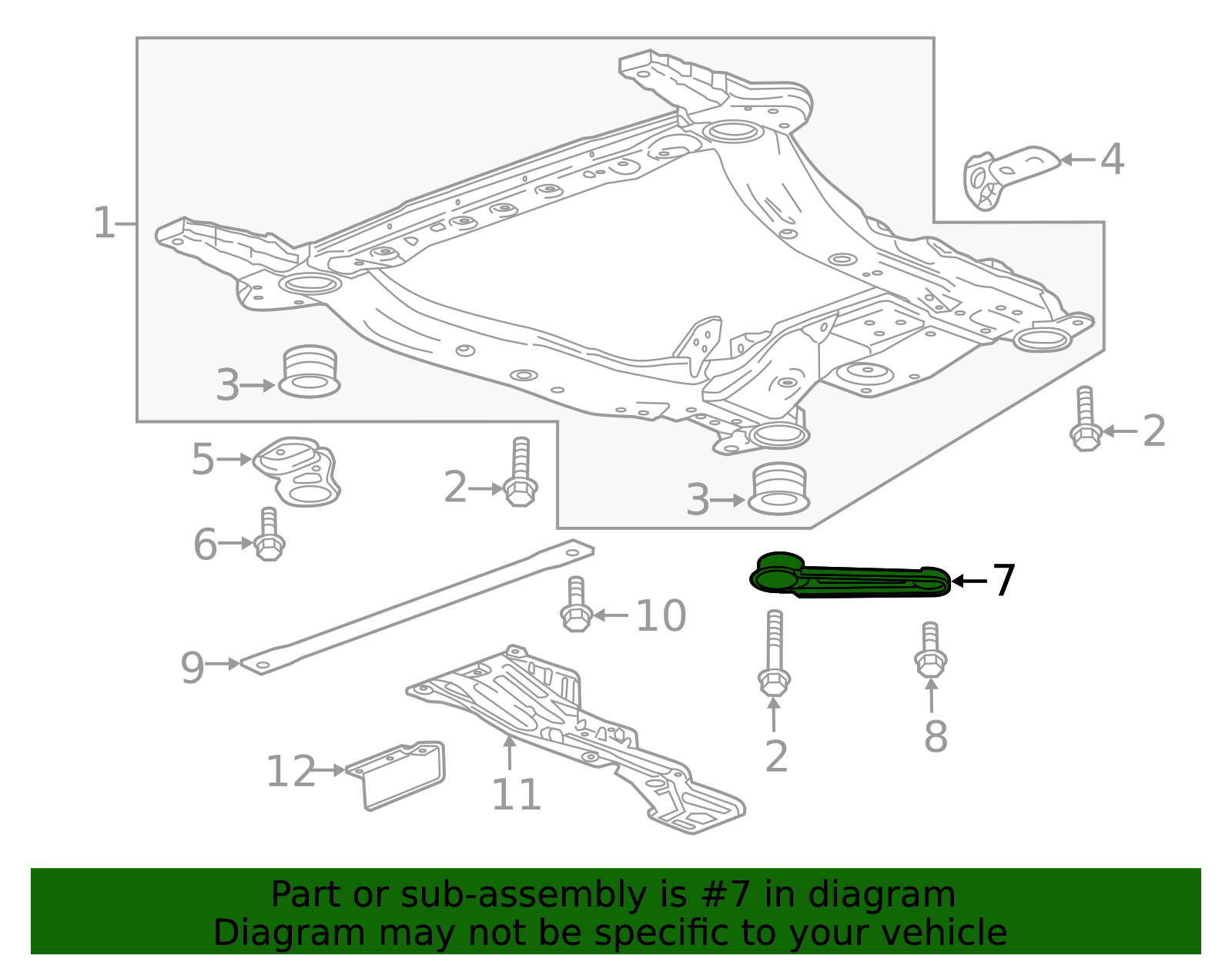 1
4
3
2
5
2
3
6
7
10
9
2
8
12
11

Part or sub-assembly is #7 in diagram
Diagram may not be specific to your vehicle