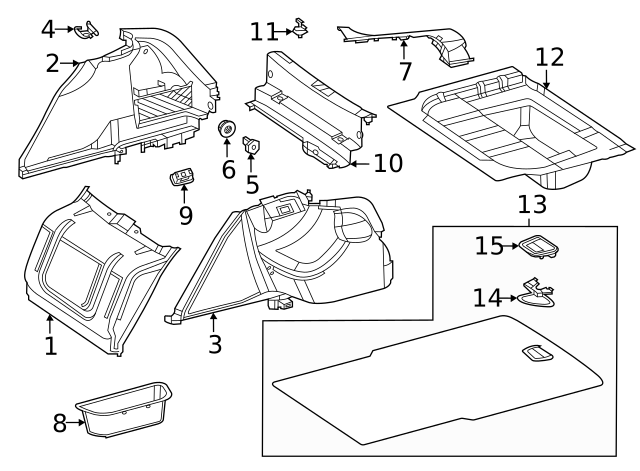 4
2
11
7
12
6
5
10
9
13
15
14
1
3
8