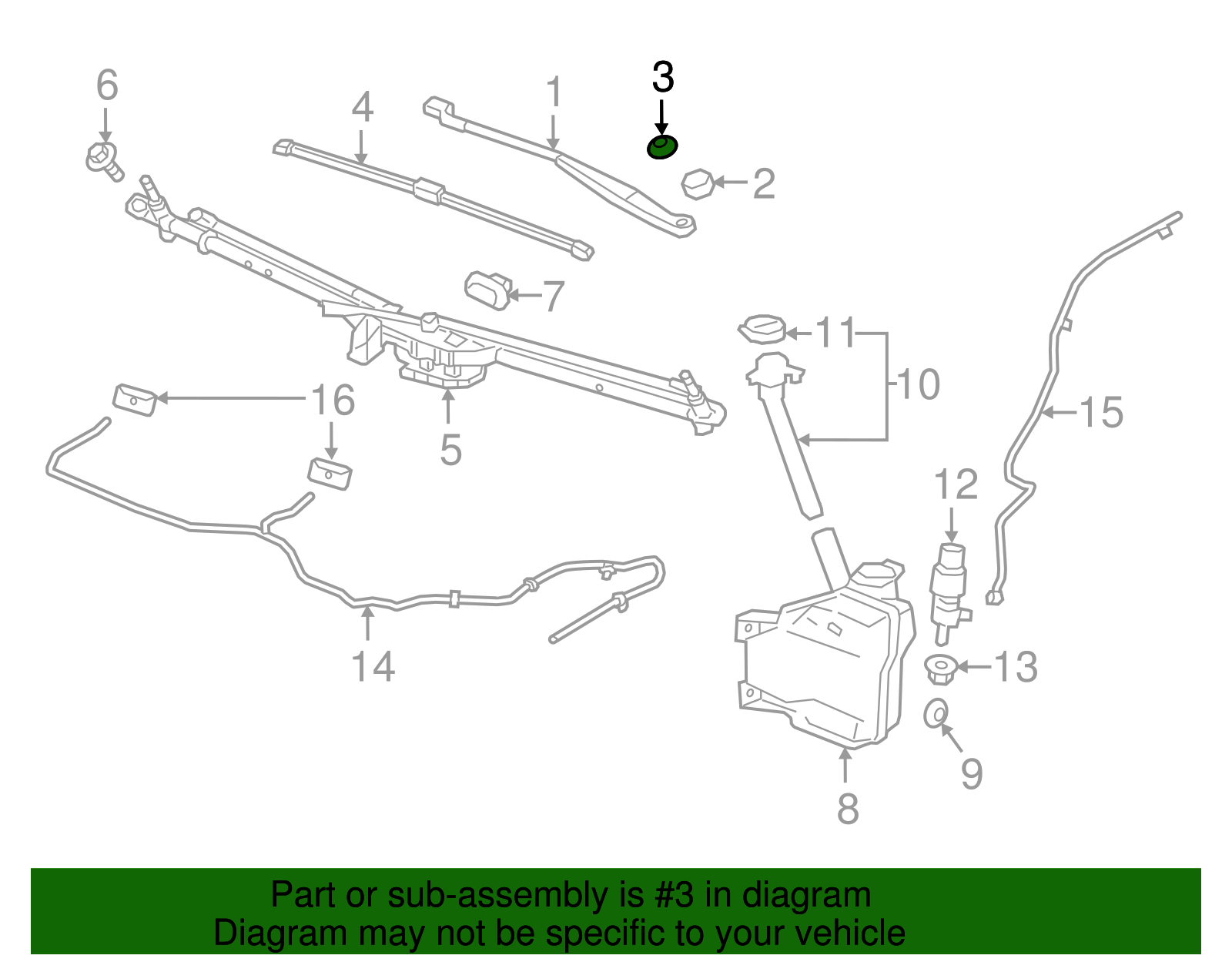 6
4
1
3
2
7
11
10
16
5
15
12
14
13
9
8

Part or sub-assembly is #3 in diagram
Diagram may not be specific to your vehicle