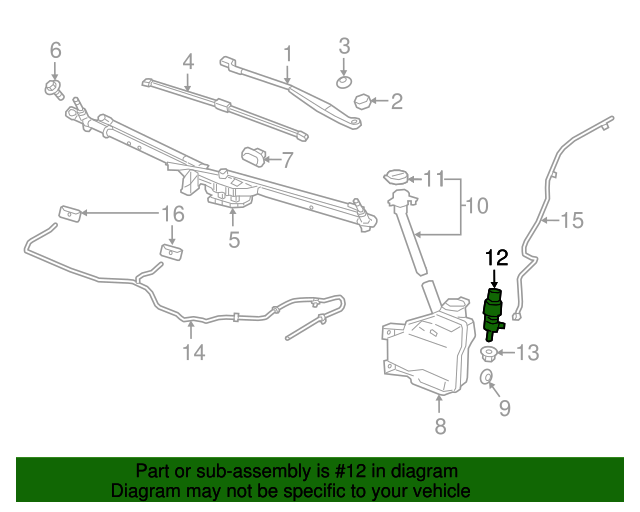 6
4
1
3
2
7
11
10
16
5
15
12
14
13
9
8

Part or sub-assembly is #12 in diagram
Diagram may not be specific to your vehicle