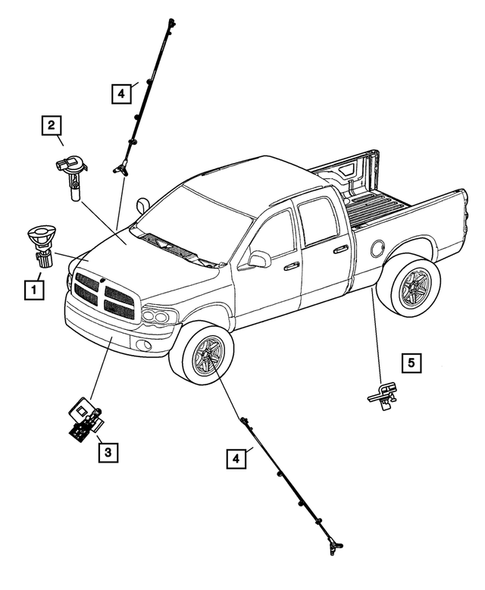 4
2
1
5
3
4