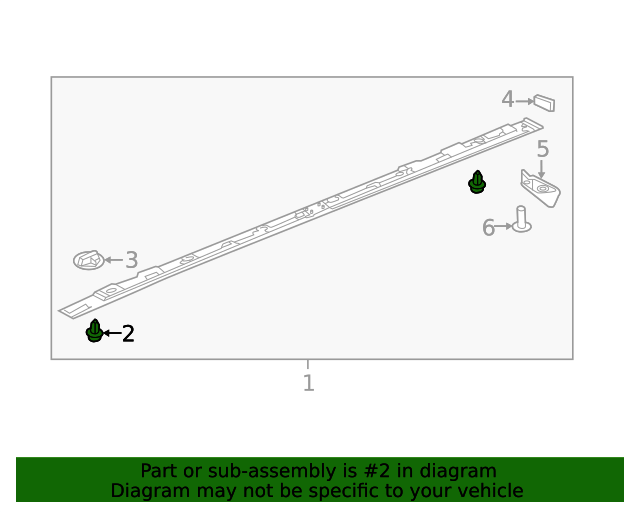 4
5
6
3
2
1

Part or sub-assembly is #2 in diagram
Diagram may not be specific to your vehicle