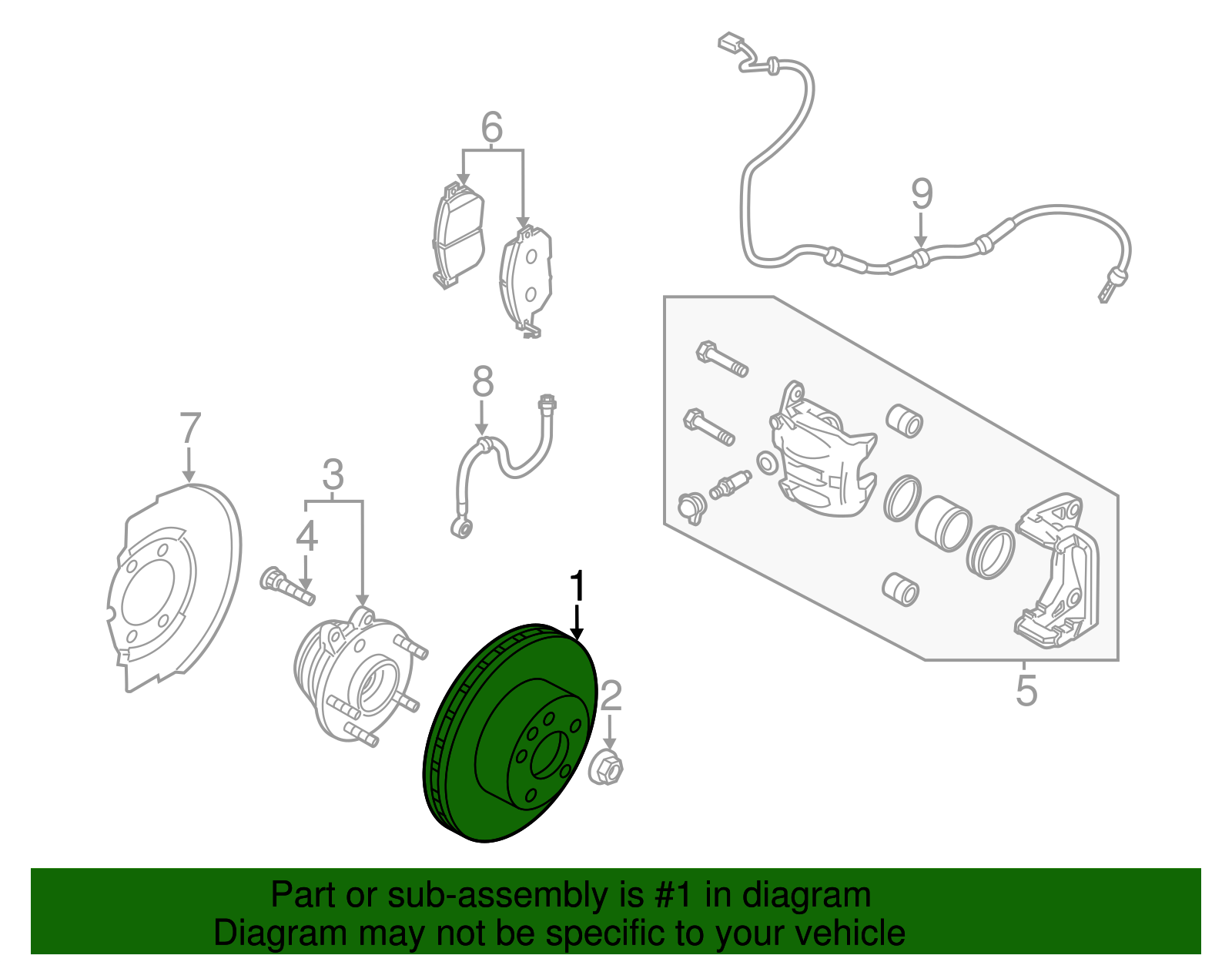 6
9
8
7
3
4
1
2
5

Part or sub-assembly is #1 in diagram
Diagram may not be specific to your vehicle