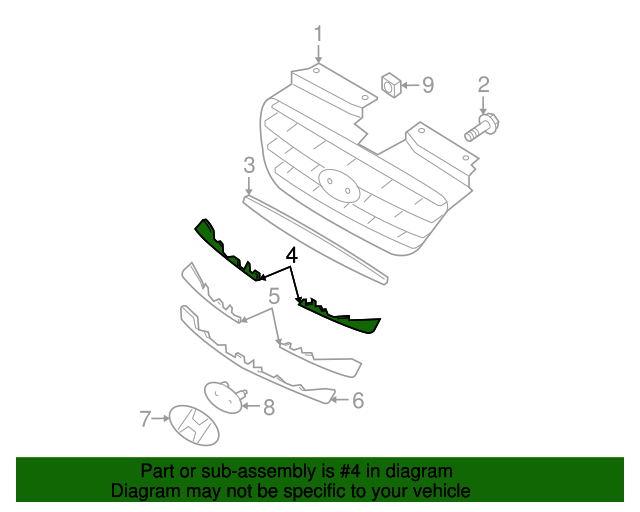 1
9
2
3
4
5
6
8
7

Part or sub-assembly is #4 in diagram
Diagram may not be specific to your vehicle