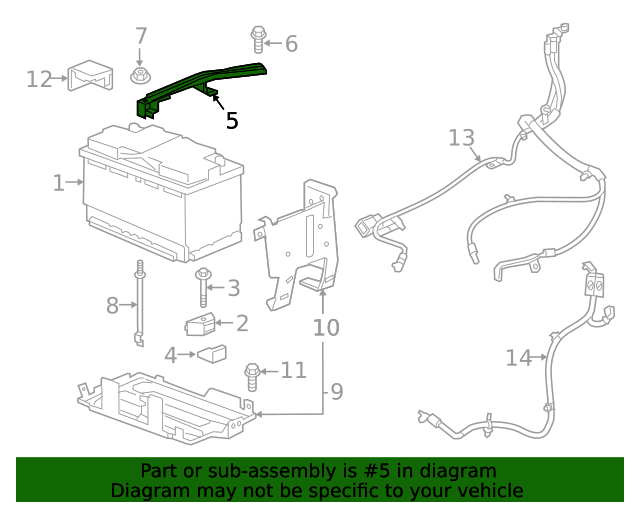 7
6
12
5
13
1
3
8
2
10
4
11
14
9

Part or sub-assembly is #5 in diagram
Diagram may not be specific to your vehicle