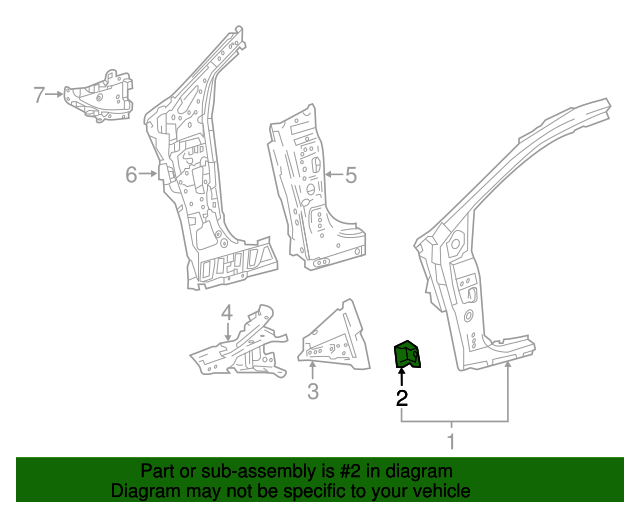 7
6
5
4
3
2
1

Part or sub-assembly is #2 in diagram
Diagram may not be specific to your vehicle