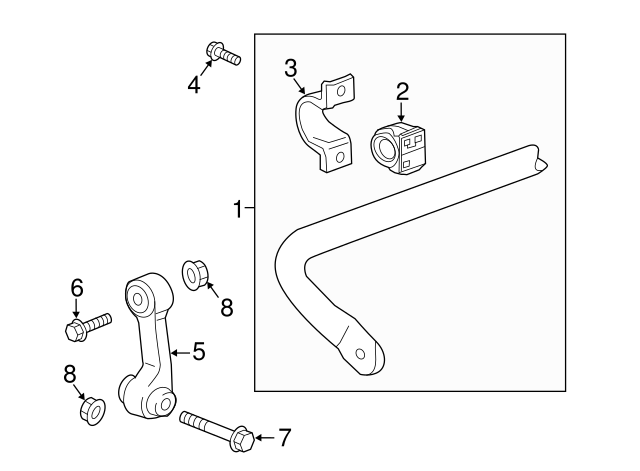 4
3
2
1
6
8
5
8
7