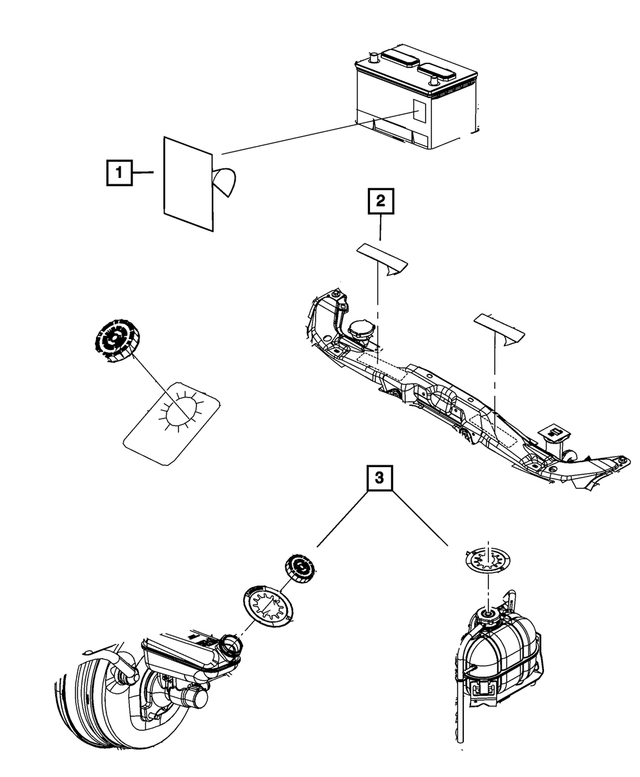 1

2

3