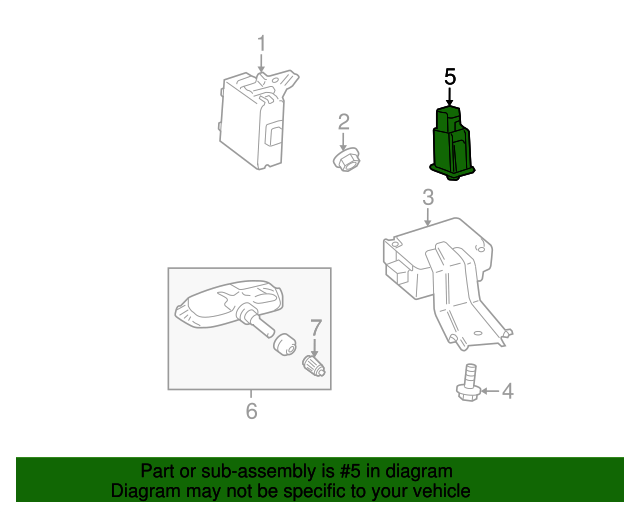 1
2
5
3
7
6
4

Part or sub-assembly is #5 in diagram
Diagram may not be specific to your vehicle