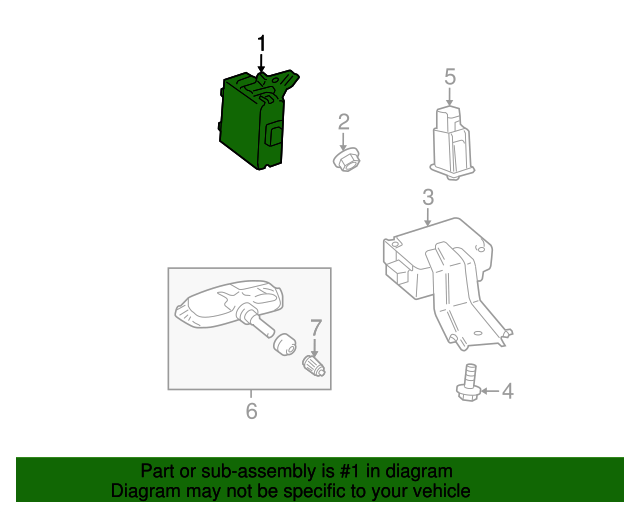 1
2
5
3
7
4
6

Part or sub-assembly is #1 in diagram
Diagram may not be specific to your vehicle