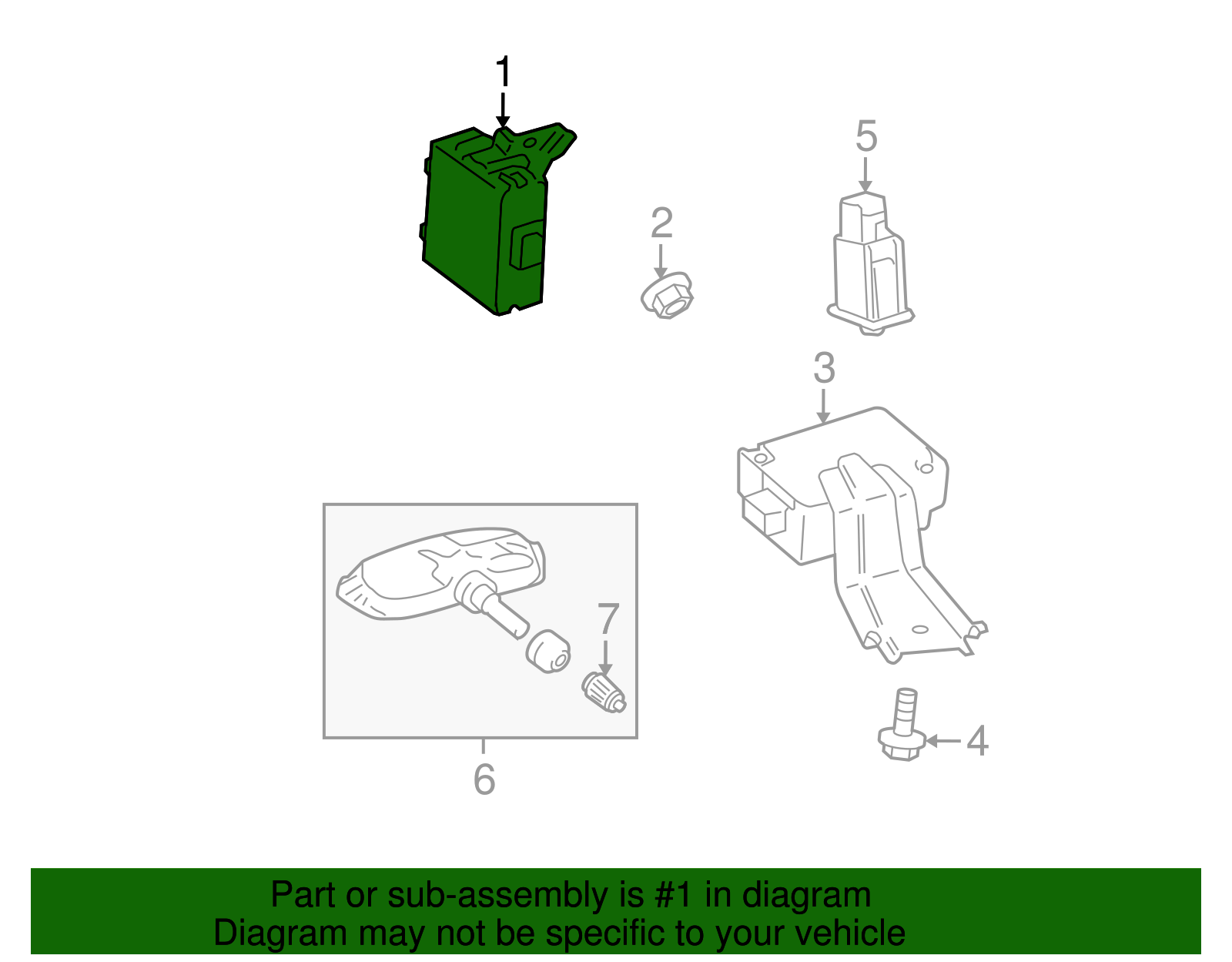 1

5

2

3

7

4

6

Part or sub-assembly is #1 in diagram
Diagram may not be specific to your vehicle