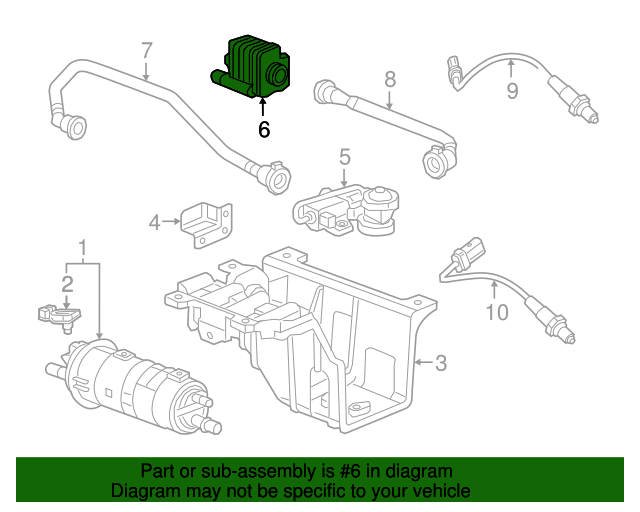 7
6
8
9
5
4
1
2
10
3

Part or sub-assembly is #6 in diagram
Diagram may not be specific to your vehicle