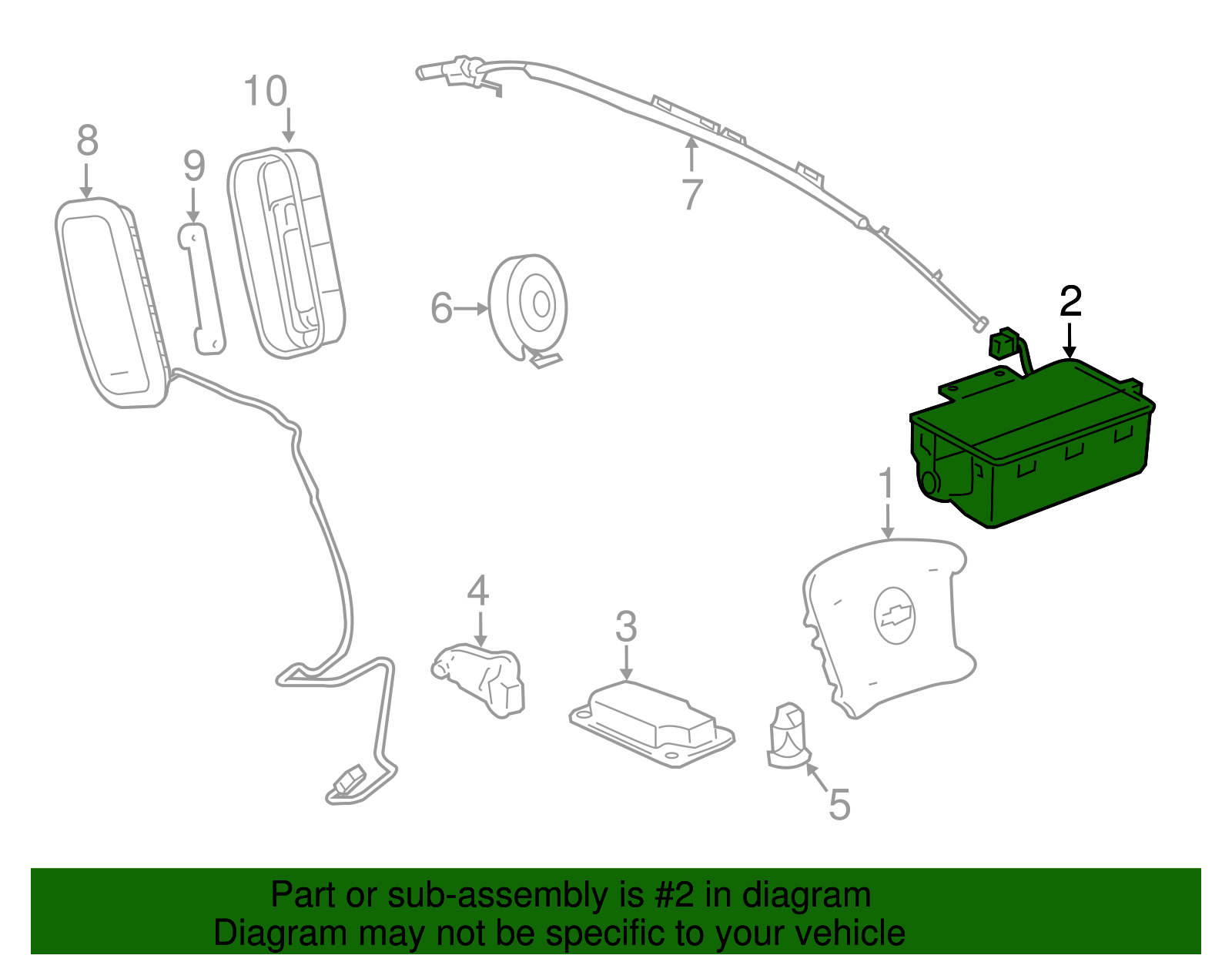 10
8
9
7
6
2
1
4
3
5

Part or sub-assembly is #2 in diagram
Diagram may not be specific to your vehicle