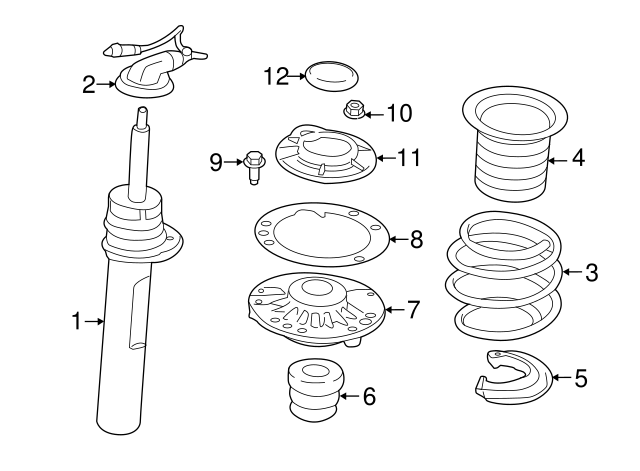 2
12
10
9
11
4
8
3
7
1
5
6