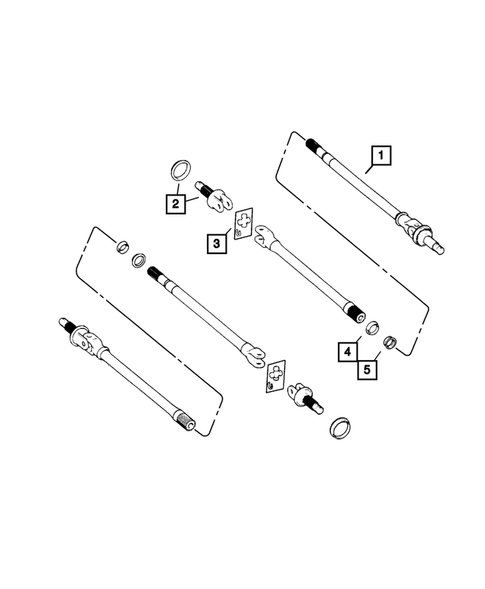 1
2
3
4
5