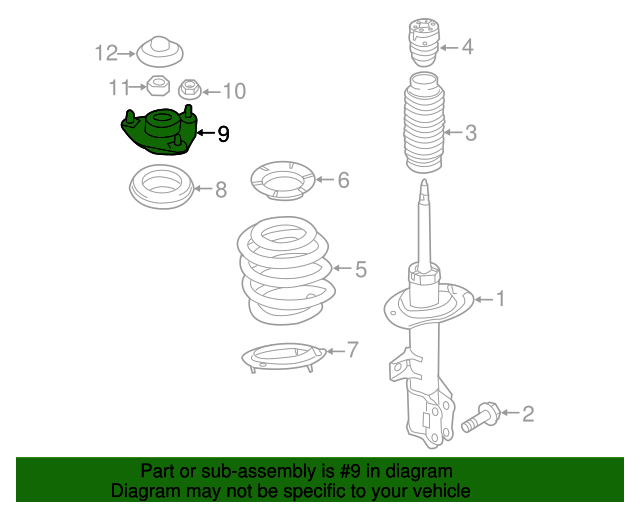 12
4
11
10
9
3
8
6
5
1
7
2

Part or sub-assembly is #9 in diagram
Diagram may not be specific to your vehicle