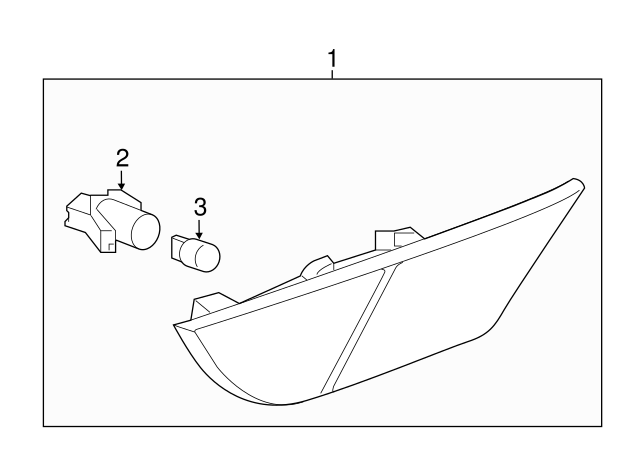 1
2
3