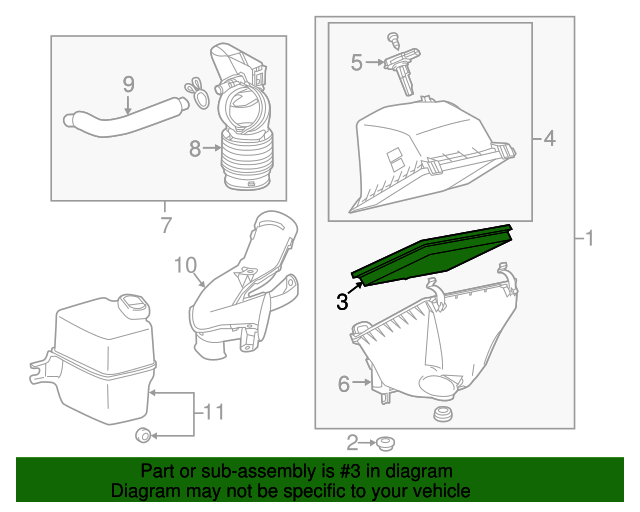 9
8
7
10
11
5
4
1
3
6
2

Part or sub-assembly is #3 in diagram
Diagram may not be specific to your vehicle