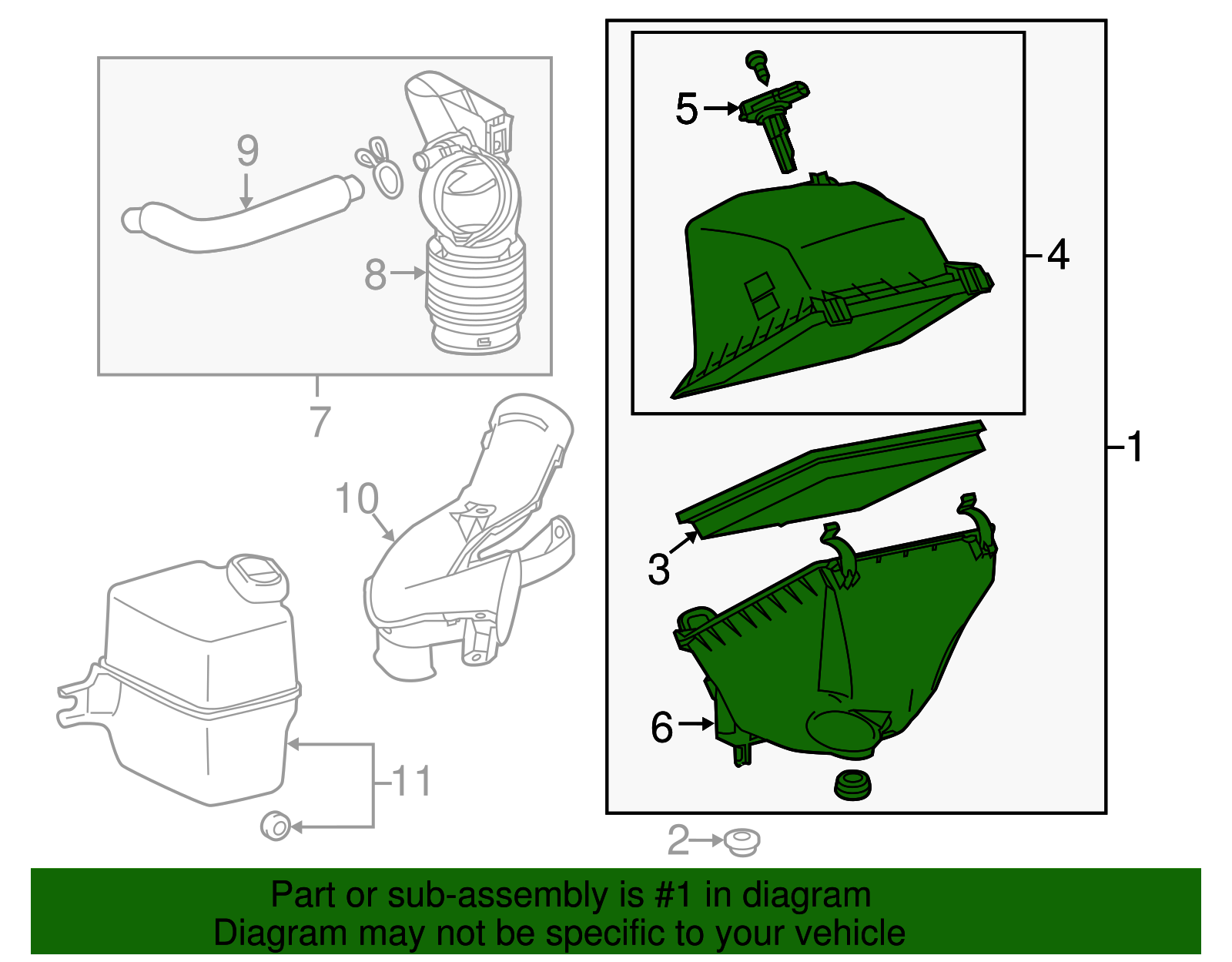 9
8
7
10
11
5
4
1
3
6
2

Part or sub-assembly is #1 in diagram
Diagram may not be specific to your vehicle