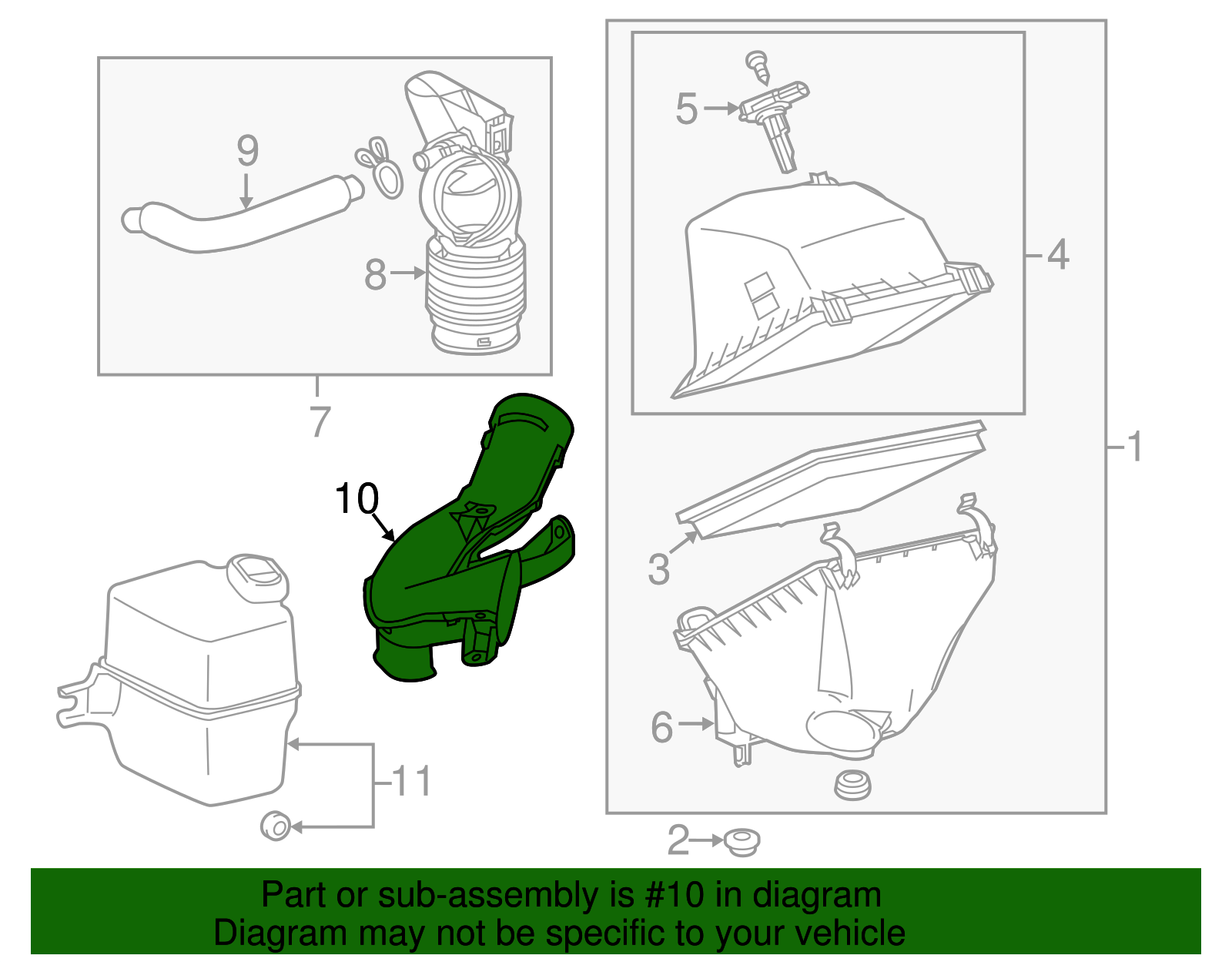 9
8
7
5
4
1
10
3
6
11
2

Part or sub-assembly is #10 in diagram
Diagram may not be specific to your vehicle